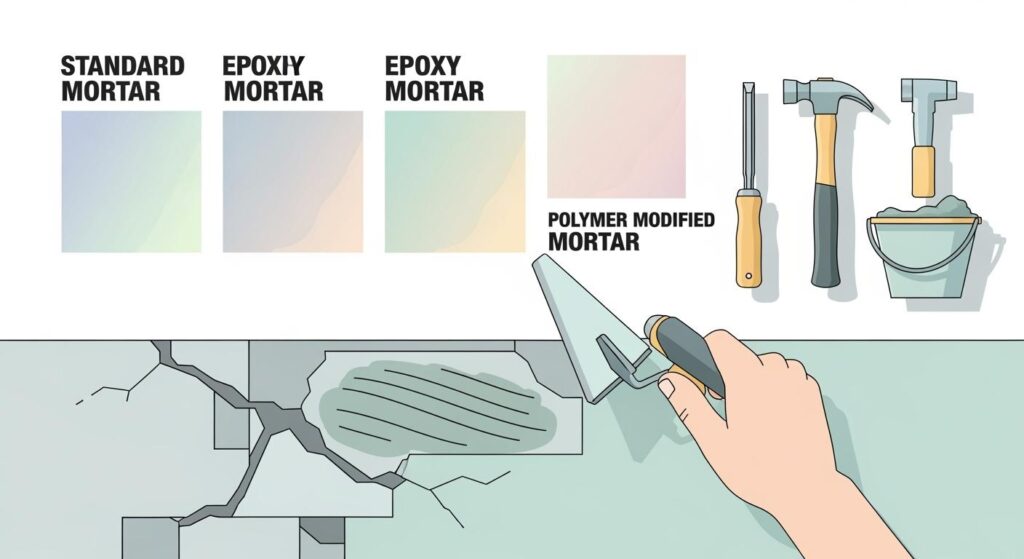 STANDARD MORTAR

EPOXIY MORTAR

EPOXY MORTAR

POLYMER MODIFIED MORTAR